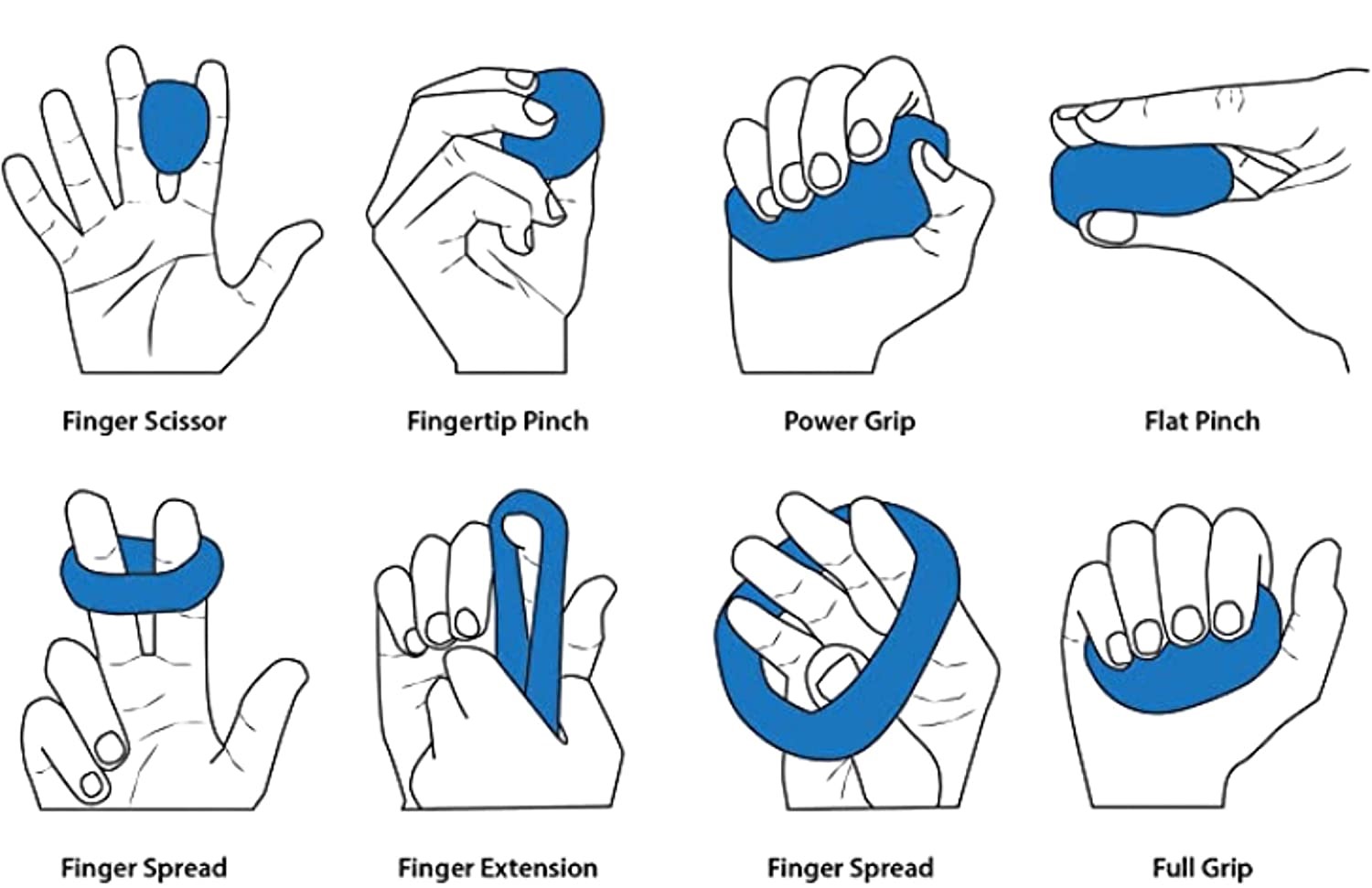 Finger Scissor
Fingertip Pinch
Power Grip
Flat Pinch

Finger Spread
Finger Extension
Finger Spread
Full Grip